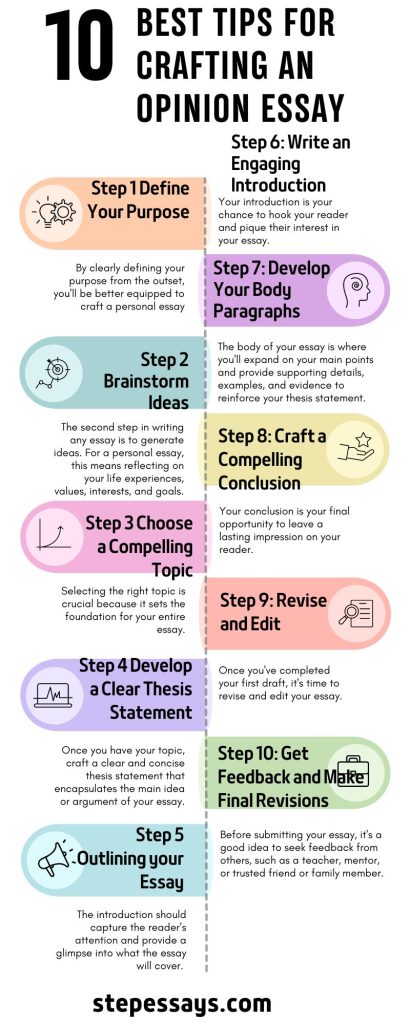 10 BEST TIPS FOR CRAFTING AN OPINION ESSAY

Step 1 Define Your Purpose

By clearly defining your purpose from the outset, you'll be better equipped to craft a personal essay

Step 2 Brainstorm Ideas

The second step in writing any essay is to generate ideas. For a personal essay, this means reflecting on your life experiences, values, interests, and goals.

Step 3 Choose a Compelling Topic

Selecting the right topic is crucial because it sets the foundation for your entire essay.

Step 4 Develop a Clear Thesis Statement

Once you have your topic, craft a clear and concise thesis statement that encapsulates the main idea or argument of your essay.

Step 5 Outlining your Essay

The introduction should capture the reader's attention and provide a glimpse into what the essay will cover.

Step 6: Write an Engaging Introduction

Your introduction is your chance to hook your reader and pique their interest in your essay.

Step 7: Develop Your Body Paragraphs

The body of your essay is where you'll expand on your main points and provide supporting details, examples, and evidence to reinforce your thesis statement.

Step 8: Craft a Compelling Conclusion

Your conclusion is your final opportunity to leave a lasting impression on your reader.

Step 9: Revise and Edit

Once you've completed your first draft, it's time to revise and edit your essay.

Step 10: Get Feedback and Make Final Revisions

Before submitting your essay, it's a good idea to seek feedback from others, such as a teacher, mentor, or trusted friend or family member.

stepessays.com