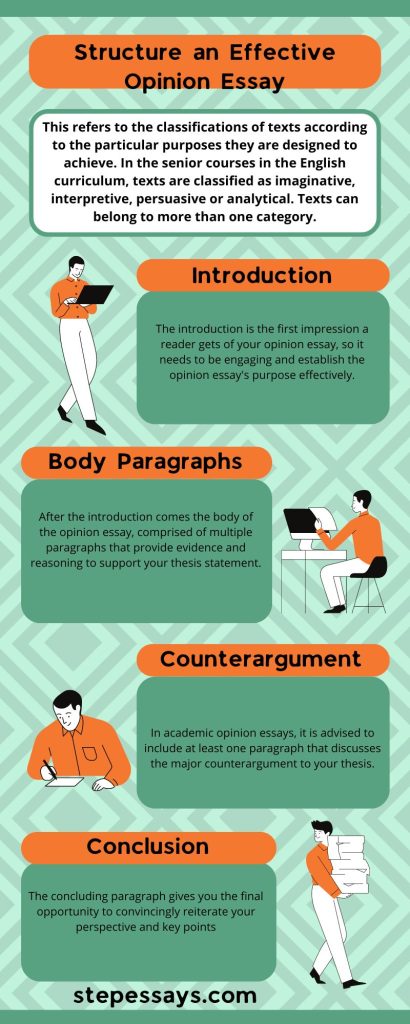 Structure an Effective Opinion Essay

This refers to the classifications of texts according to the particular purposes they are designed to achieve. In the senior courses in the English curriculum, texts are classified as imaginative, interpretive, persuasive or analytical. Texts can belong to more than one category.

Introduction

The introduction is the first impression a reader gets of your opinion essay, so it needs to be engaging and establish the opinion essay's purpose effectively.

Body Paragraphs

After the introduction comes the body of the opinion essay, comprised of multiple paragraphs that provide evidence and reasoning to support your thesis statement.

Counterargument

In academic opinion essays, it is advised to include at least one paragraph that discusses the major counterargument to your thesis.

Conclusion

The concluding paragraph gives you the final opportunity to convincingly reiterate your perspective and key points

stepessays.com